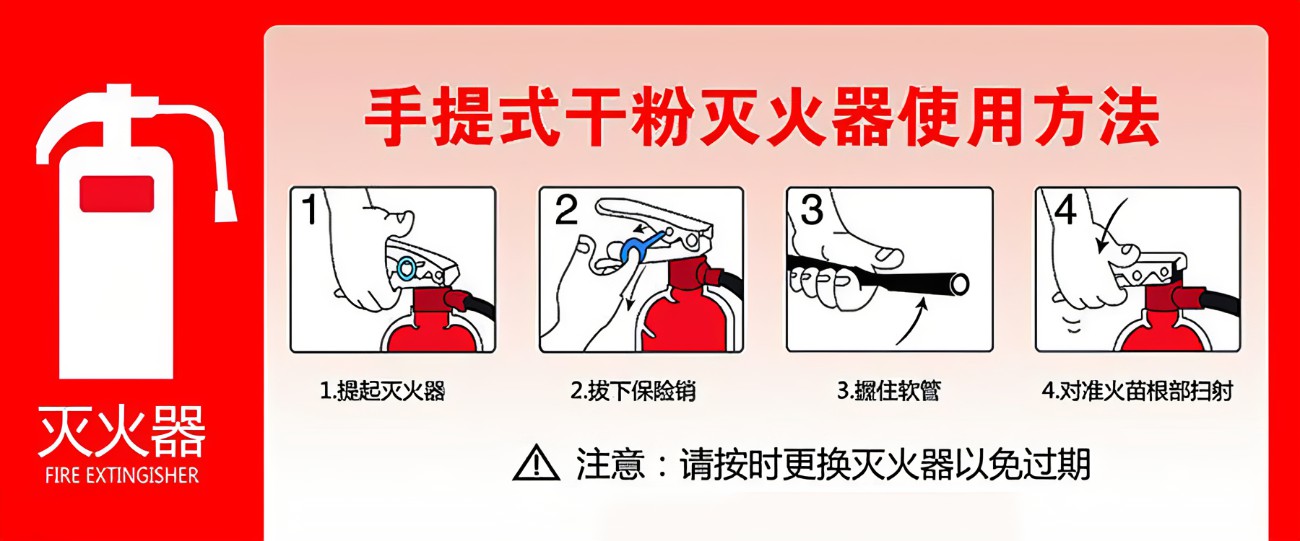 灭火器
FIRE EXTINGISHER

手提式干粉灭火器使用方法

1

2

3

4

1.提起灭火器

2.拔下保险销

3.握住软管

4.对准火苗根部扫射

注意：请按时更换灭火器以免过期